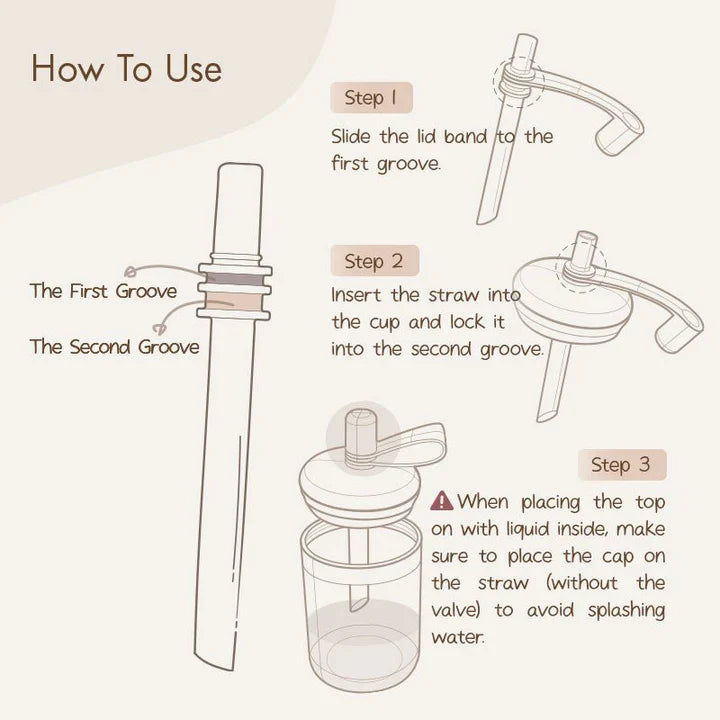 How To Use

The First Groove

The Second Groove

Step 1

Slide the lid band to the first groove.

Step 2

Insert the straw into the cup and lock it into the second groove.

Step 3

When placing the top on with liquid inside, make sure to place the cap on the straw (without the valve) to avoid splashing water.