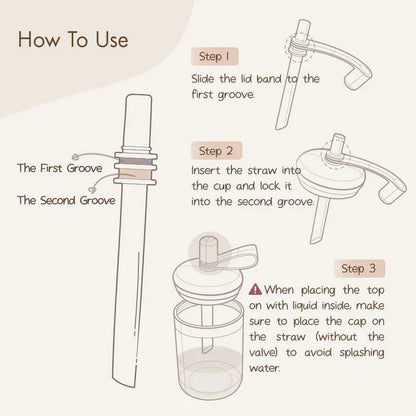 How To Use

The First Groove

The Second Groove

Step 1

Slide the lid band to the first groove.

Step 2

Insert the straw into the cup and lock it into the second groove.

Step 3

When placing the top on with liquid inside, make sure to place the cap on the straw (without the valve) to avoid splashing water.